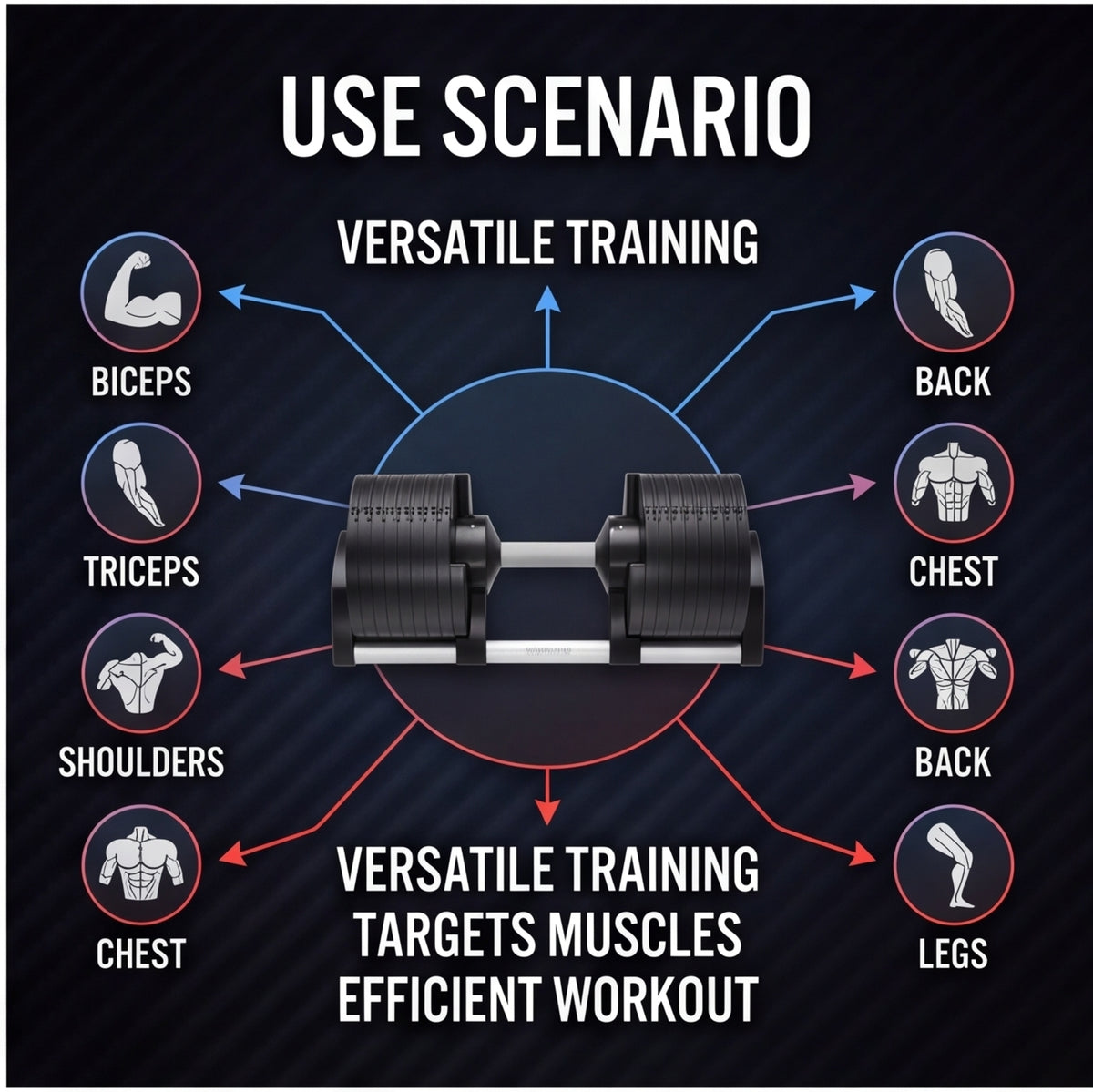 USE SCENARIO

VERSATILE TRAINING

BICEPS

TRICEPS

SHOULDERS

CHEST

BACK

CHEST

BACK

LEGS

VERSATILE TRAINING
TARGETS MUSCLES
EFFICIENT WORKOUT